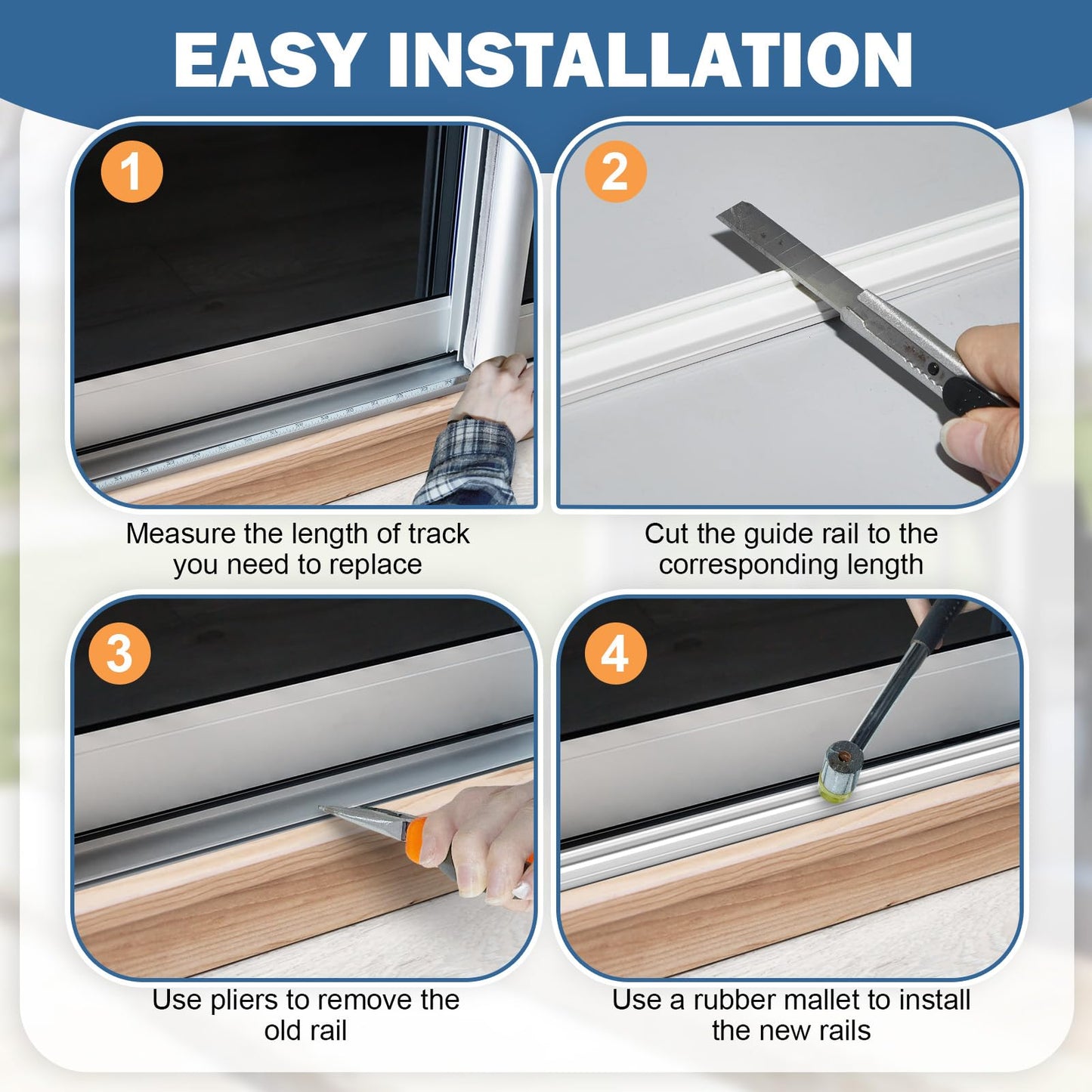 EASY INSTALLATION

1

Measure the length of track you need to replace

2

Cut the guide rail to the corresponding length

3

Use pliers to remove the old rail

4

Use a rubber mallet to install the new rails