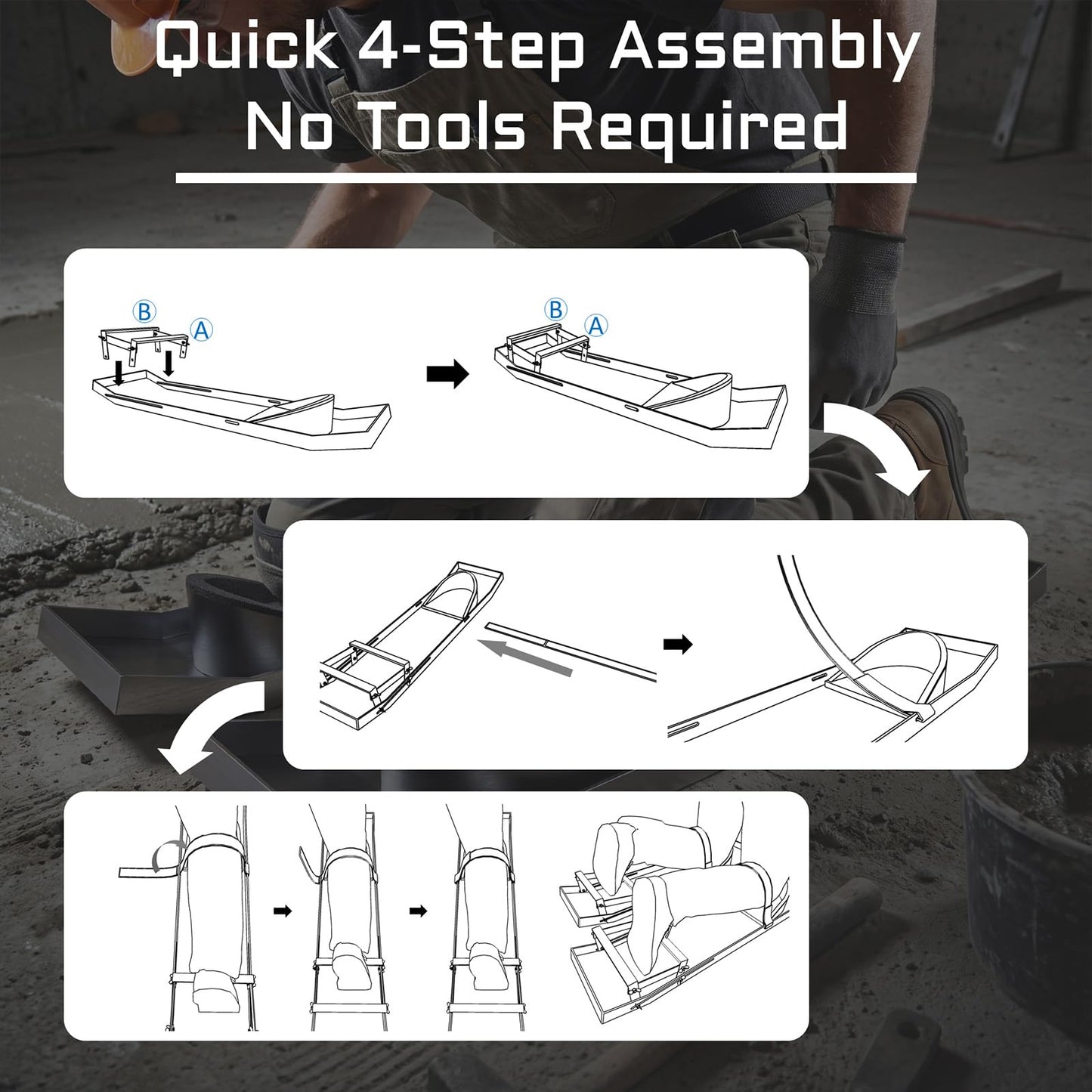 Quick 4-Step Assembly
No Tools Required

B A

B A