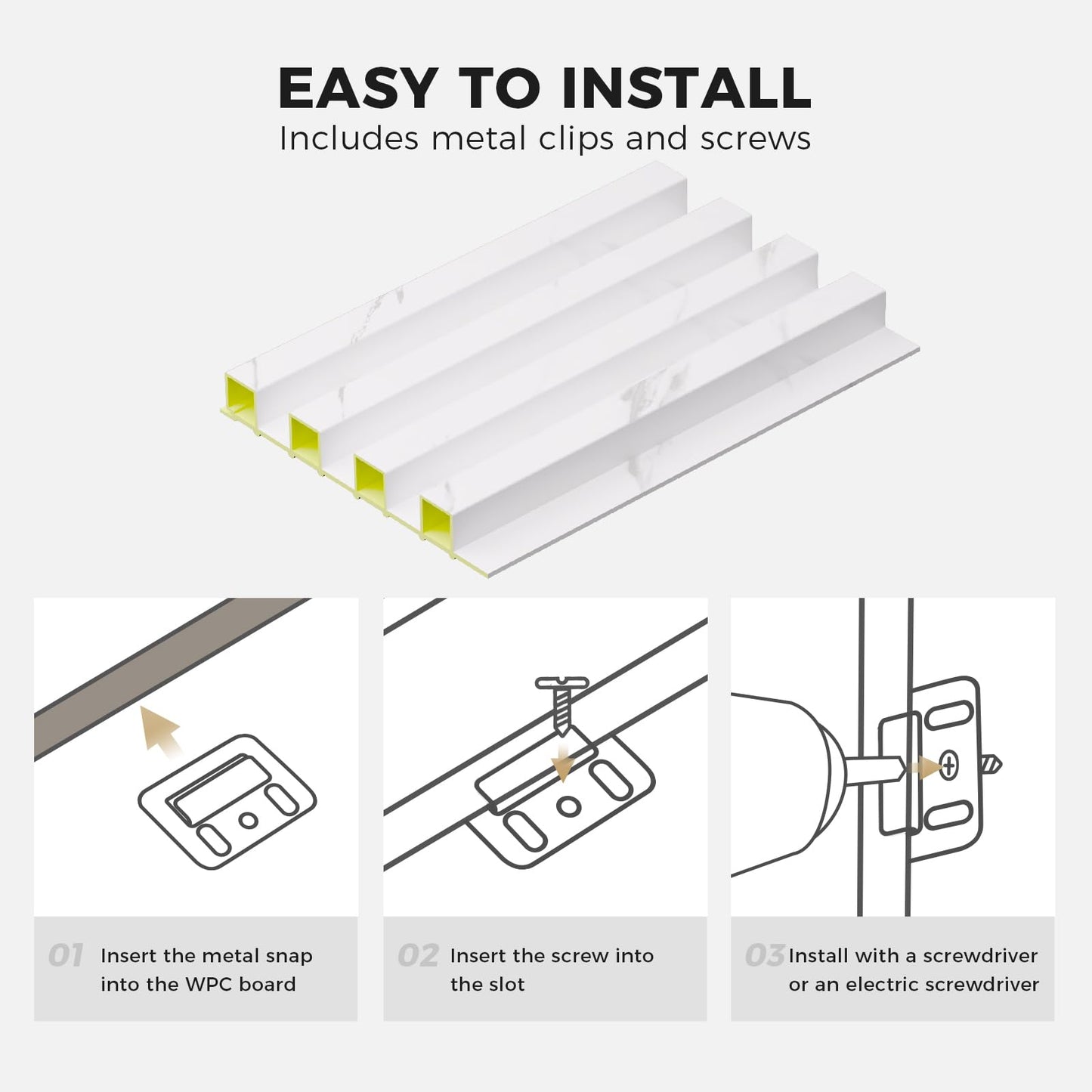 EASY TO INSTALL

Includes metal clips and screws

01 Insert the metal snap into the WPC board

02 Insert the screw into the slot

03 Install with a screwdriver or an electric screwdriver