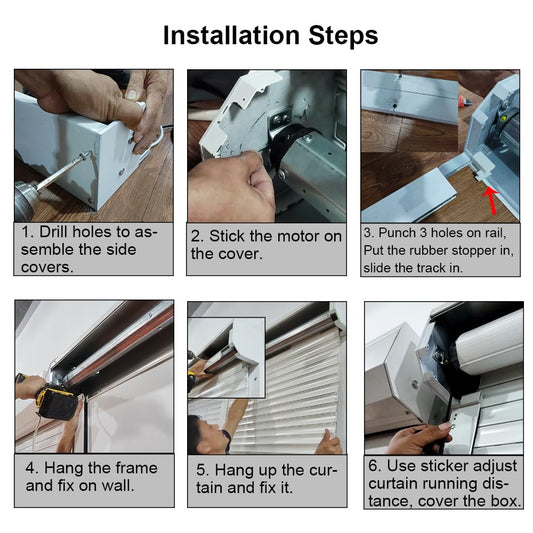 Installation Steps

1. Drill holes to assemble the side covers.

2. Stick the motor on the cover.

3. Punch 3 holes on rail, Put the rubber stopper in, slide the track in.

4. Hang the frame and fix on wall.

5. Hang up the curtain and fix it.

6. Use sticker adjust curtain running distance, cover the box.