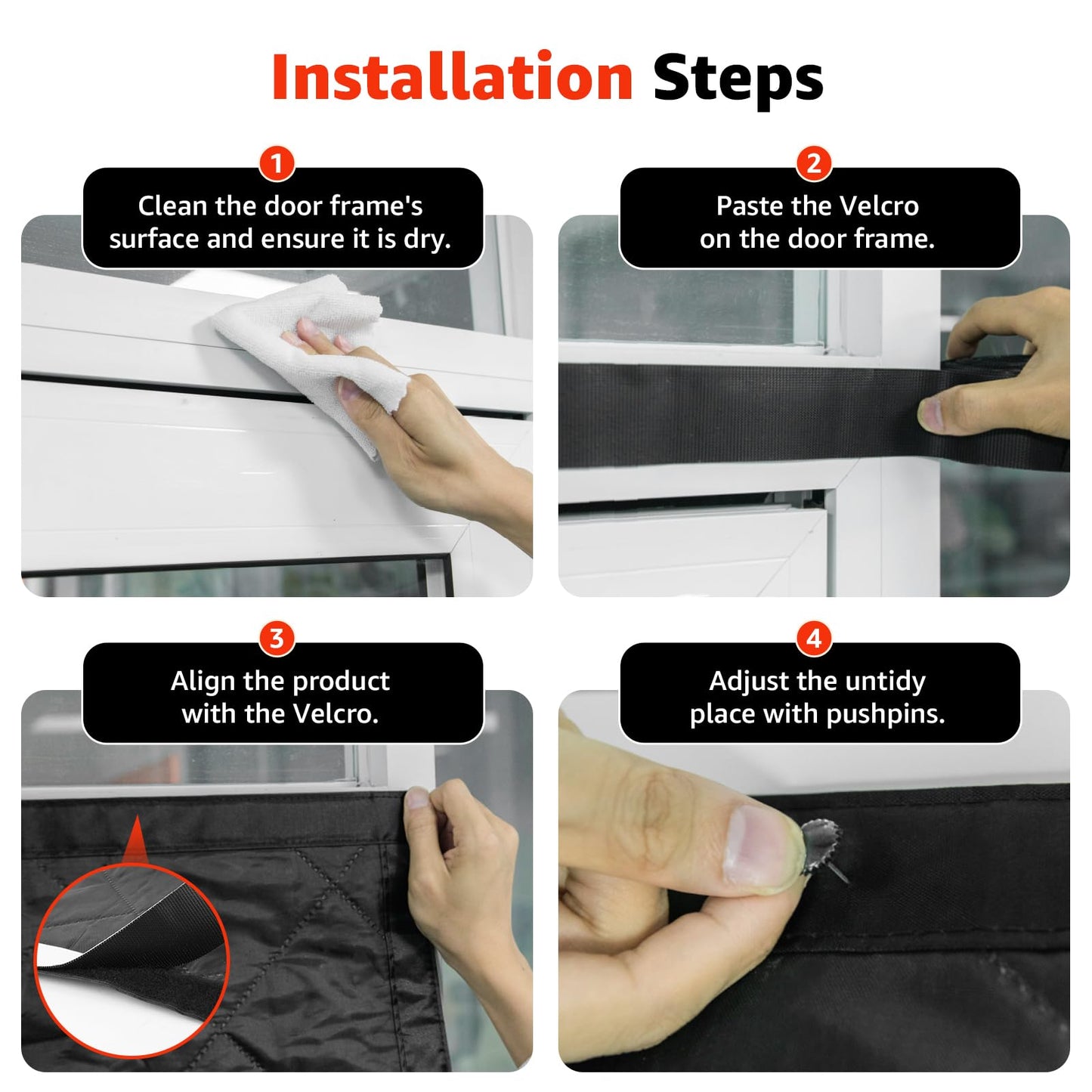 Installation Steps

1
Clean the door frame's surface and ensure it is dry.

2
Paste the Velcro on the door frame.

3
Align the product with the Velcro.

4
Adjust the untidy place with pushpins.