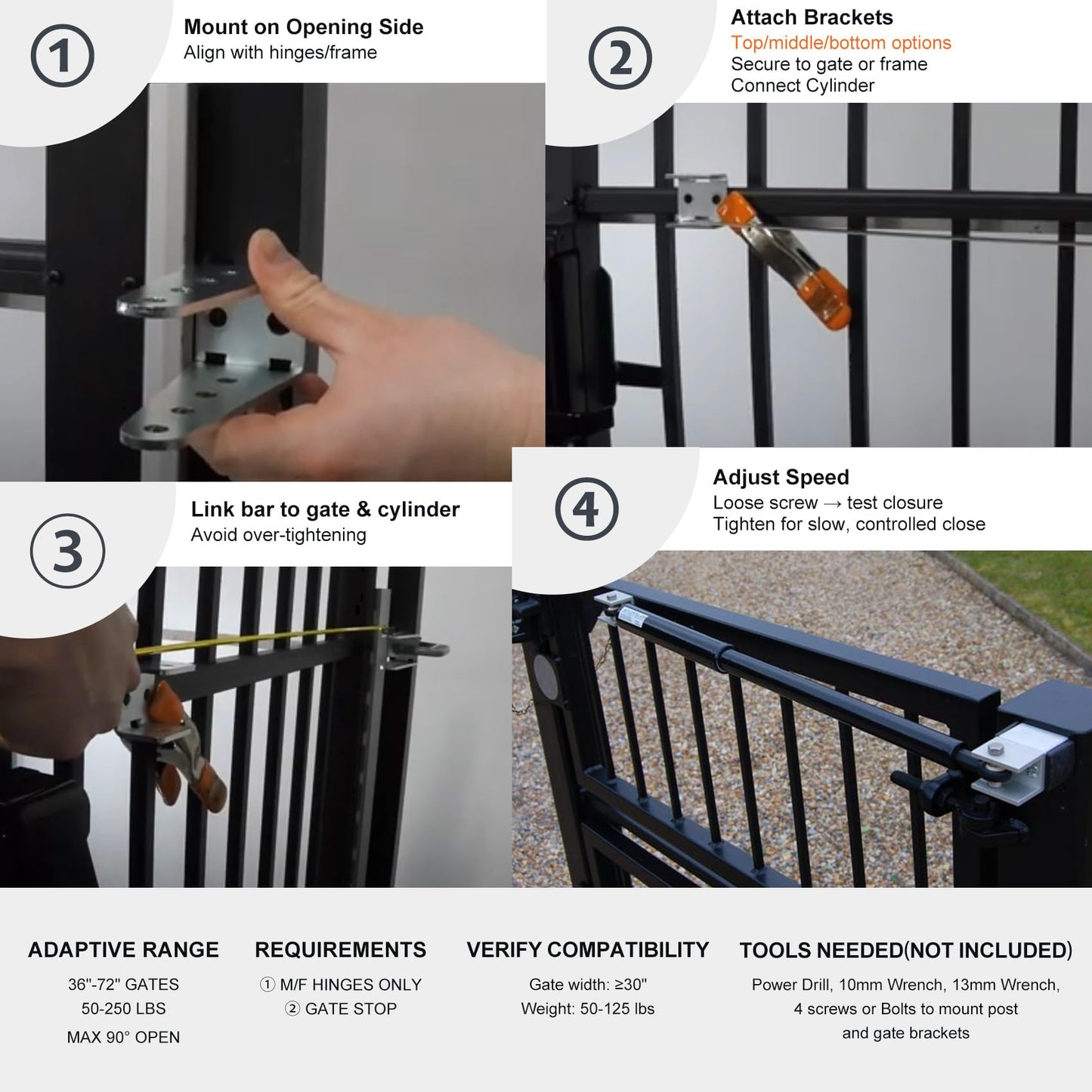 ①
Mount on Opening Side
Align with hinges/frame

②
Attach Brackets
Top/middle/bottom options
Secure to gate or frame
Connect Cylinder

③
Link bar to gate & cylinder
Avoid over-tightening

④
Adjust Speed
Loose screw → test closure
Tighten for slow, controlled close

ADAPTIVE RANGE
36"-72" GATES
50-250 LBS
MAX 90° OPEN

REQUIREMENTS
① M/F HINGES ONLY
② GATE STOP

VERIFY COMPATIBILITY
Gate width: ≥30"
Weight: 50-125 lbs

TOOLS NEEDED(NOT INCLUDED)
Power Drill, 10mm Wrench, 13mm Wrench, 4 screws or Bolts to mount post and gate brackets